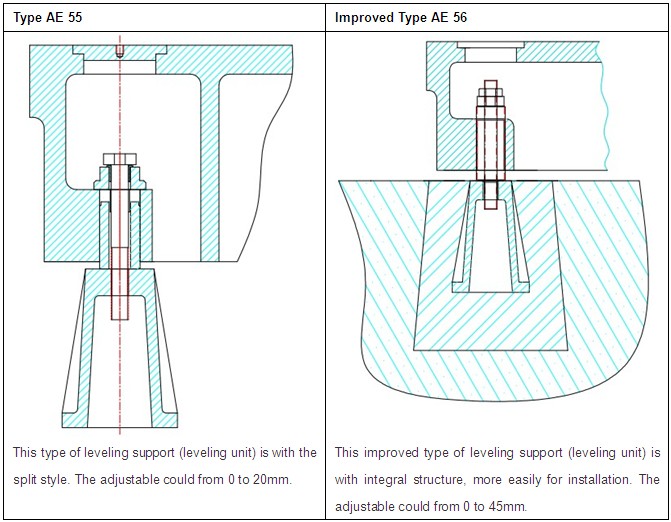 | Type AE 55 | Improved Type AE 56 |
|---|---|
| This type of leveling support (leveling unit) is with the split style. The adjustable could from 0 to 20mm. | This improved type of leveling support (leveling unit) is with integral structure, more easily for installation. The adjustable could from 0 to 45mm. |